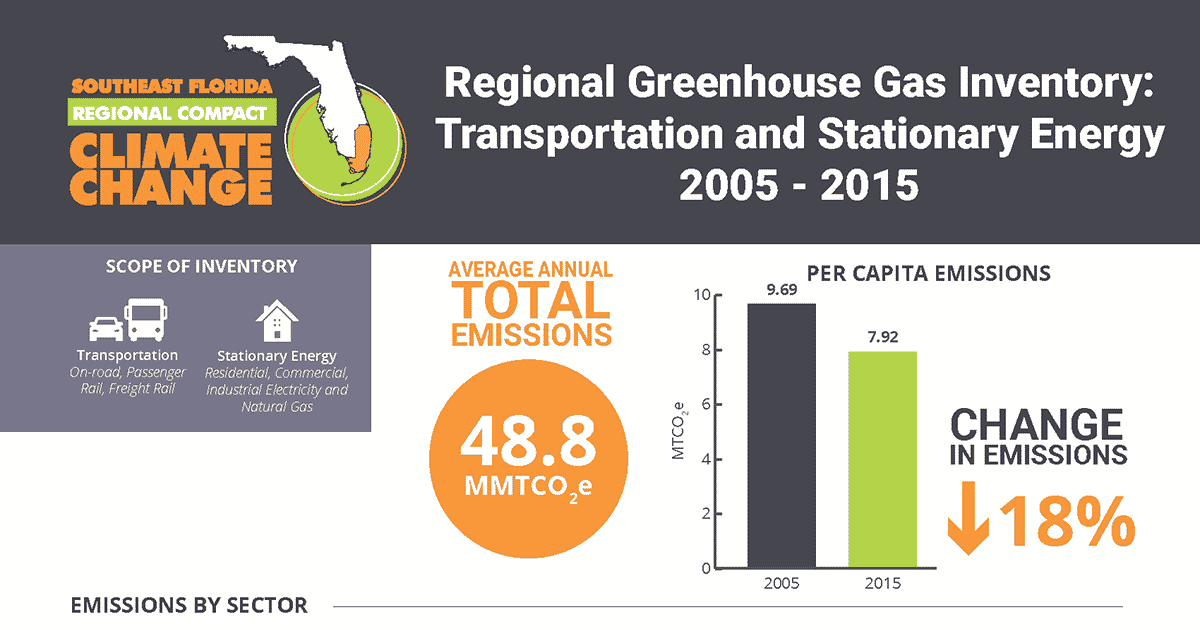 SOUTHEAST FLORIDA
REGIONAL COMPACT
CLIMATE CHANGE

Regional Greenhouse Gas Inventory: Transportation and Stationary Energy 2005 - 2015

SCOPE OF INVENTORY

Transportation
On-road, Passenger Rail, Freight Rail

Stationary Energy
Residential, Commercial, Industrial Electricity and Natural Gas

AVERAGE ANNUAL TOTAL EMISSIONS

48.8
$MMTCO_2e$

PER CAPITA EMISSIONS

$MTCO_2e$

10
8
6
4
2
0

9.69
7.92

2005
2015

CHANGE IN EMISSIONS

↓18%

EMISSIONS BY SECTOR